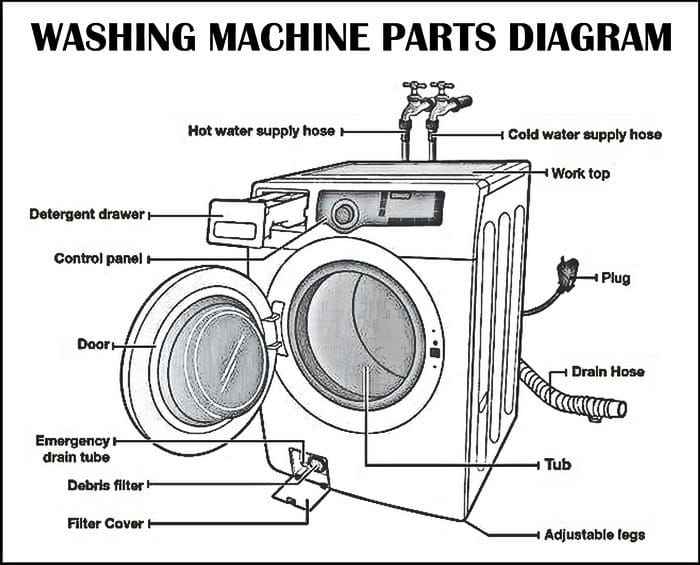 WASHING MACHINE PARTS DIAGRAM

Hot water supply hose
Cold water supply hose
Work top
Detergent drawer
Control panel
Plug
Door
Drain Hose
Emergency drain tube
Tub
Debris filter
Filter Cover
Adjustable legs