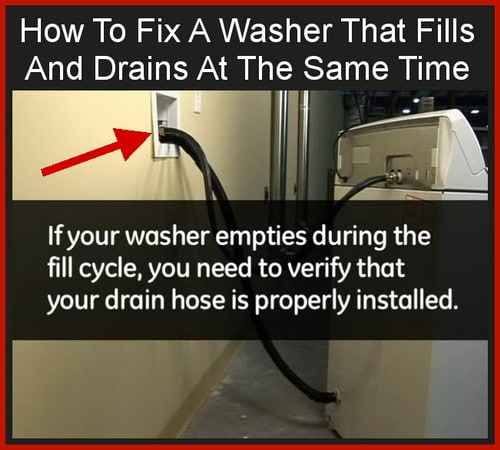 How To Fix A Washer That Fills And Drains At The Same Time

If your washer empties during the fill cycle, you need to verify that your drain hose is properly installed.